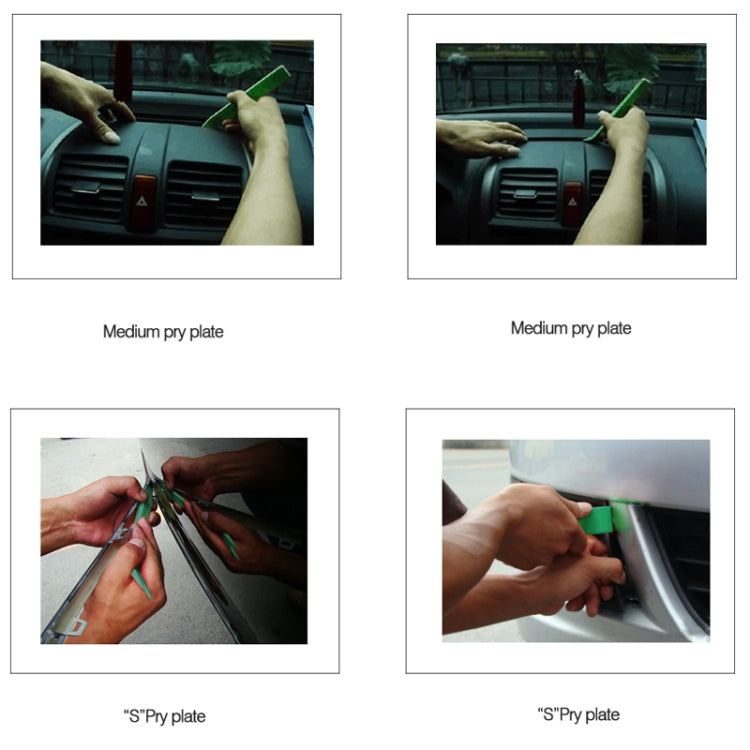 Medium pry plate

Medium pry plate

“S”Pry plate

“S”Pry plate