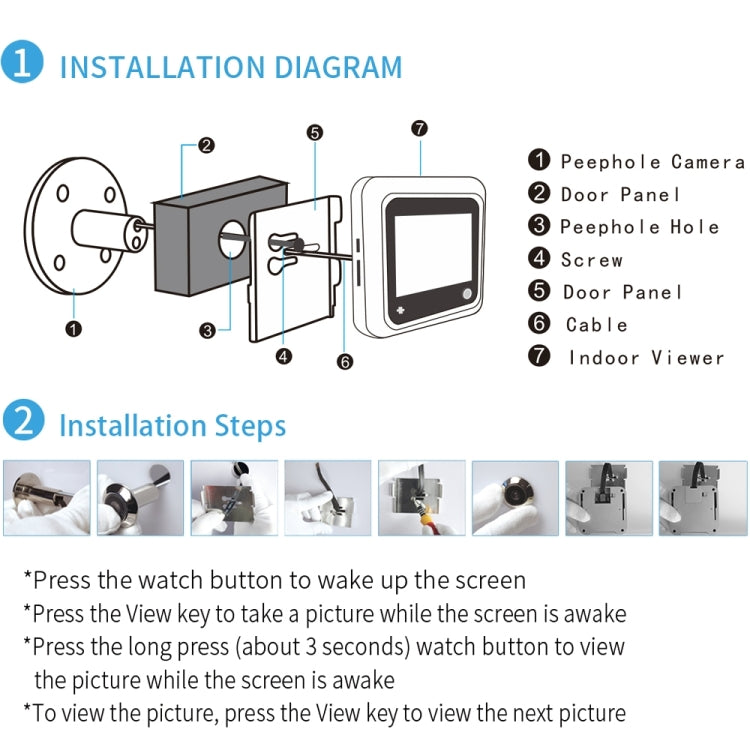 1 INSTALLATION DIAGRAM

2
5
7
1
3
4
6

1 Peephole Camera
2 Door Panel
3 Peephole Hole
4 Screw
5 Door Panel
6 Cable
7 Indoor Viewer

2 Installation Steps

*Press the watch button to wake up the screen
*Press the View key to take a picture while the screen is awake
*Press the long press (about 3 seconds) watch button to view the picture while the screen is awake
*To view the picture, press the View key to view the next picture