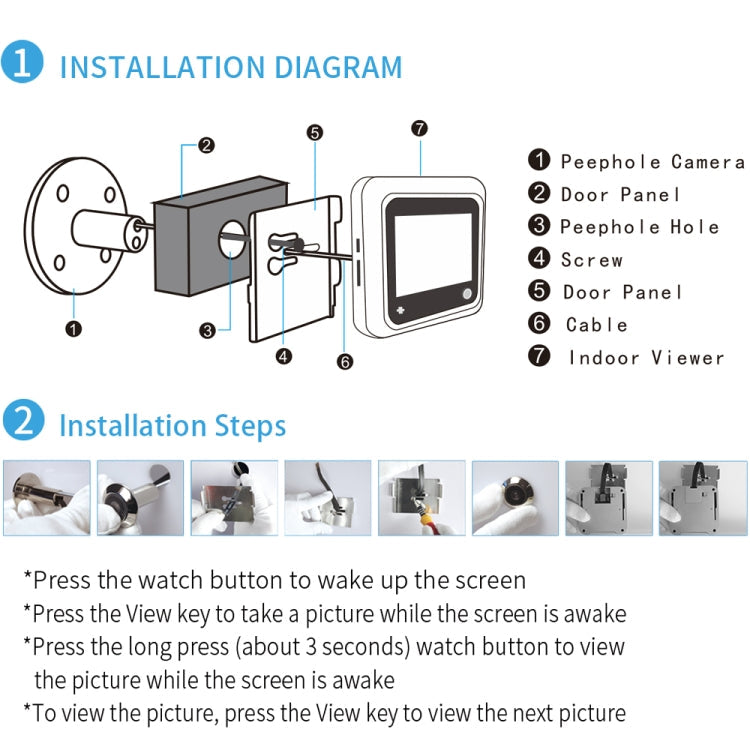 1 INSTALLATION DIAGRAM

2
5
7
1
3
4
6

1 Peephole Camera
2 Door Panel
3 Peephole Hole
4 Screw
5 Door Panel
6 Cable
7 Indoor Viewer

2 Installation Steps

*Press the watch button to wake up the screen
*Press the View key to take a picture while the screen is awake
*Press the long press (about 3 seconds) watch button to view the picture while the screen is awake
*To view the picture, press the View key to view the next picture