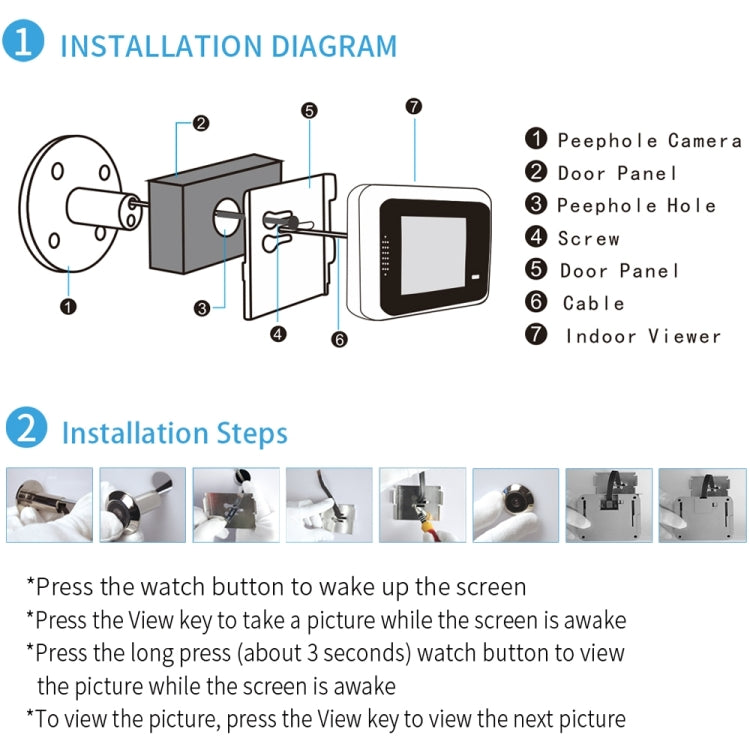 1 INSTALLATION DIAGRAM

2
5
7
1
3
4
6

1 Peephole Camera
2 Door Panel
3 Peephole Hole
4 Screw
5 Door Panel
6 Cable
7 Indoor Viewer

2 Installation Steps

*Press the watch button to wake up the screen
*Press the View key to take a picture while the screen is awake
*Press the long press (about 3 seconds) watch button to view the picture while the screen is awake
*To view the picture, press the View key to view the next picture