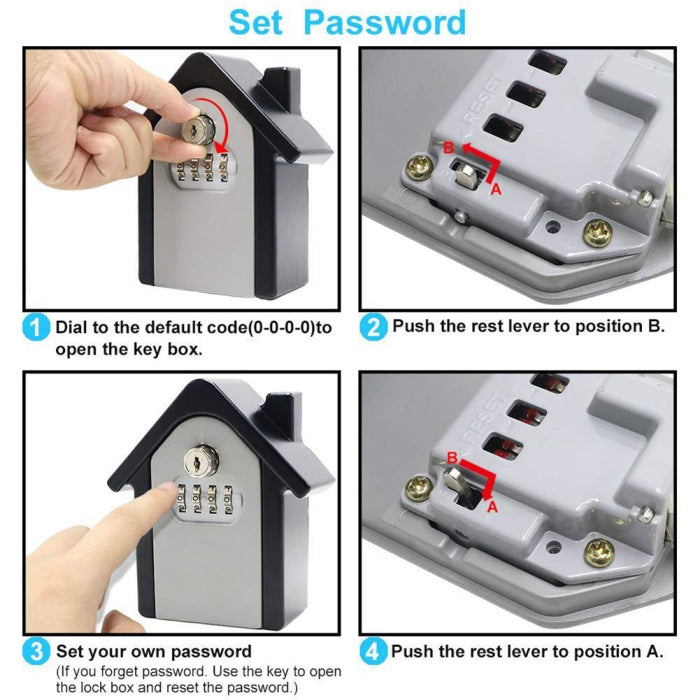 Set Password

RESET

B

A

1 Dial to the default code(0-0-0-0)to open the key box.

2 Push the rest lever to position B.

RESET

B

A

3 Set your own password
(If you forget password. Use the key to open the lock box and reset the password.)

4 Push the rest lever to position A.