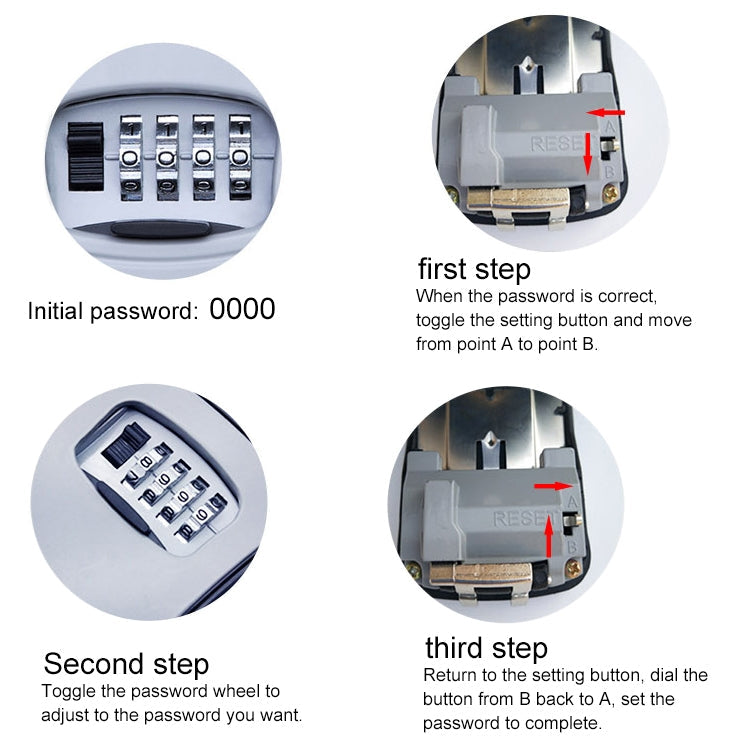 1 1 1 1
0 0 0 0

Initial password: 0000

RESE
A
B

first step
When the password is correct, toggle the setting button and move from point A to point B.

0
0
0
0

Second step
Toggle the password wheel to adjust to the password you want.

RESE
A
B

third step
Return to the setting button, dial the button from B back to A, set the password to complete.