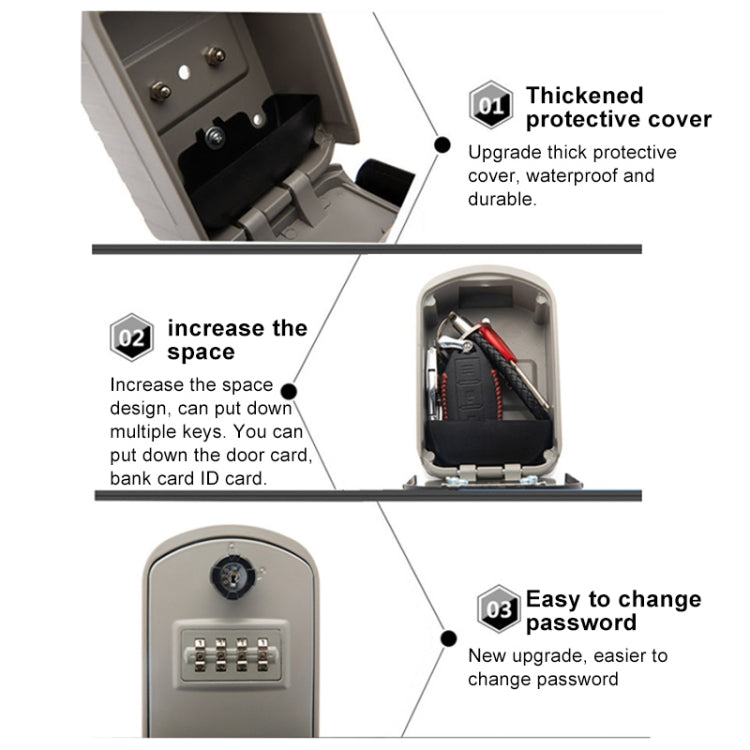 01 Thickened protective cover

Upgrade thick protective cover, waterproof and durable.

02 increase the space

Increase the space design, can put down multiple keys. You can put down the door card, bank card ID card.

03 Easy to change password

New upgrade, easier to change password