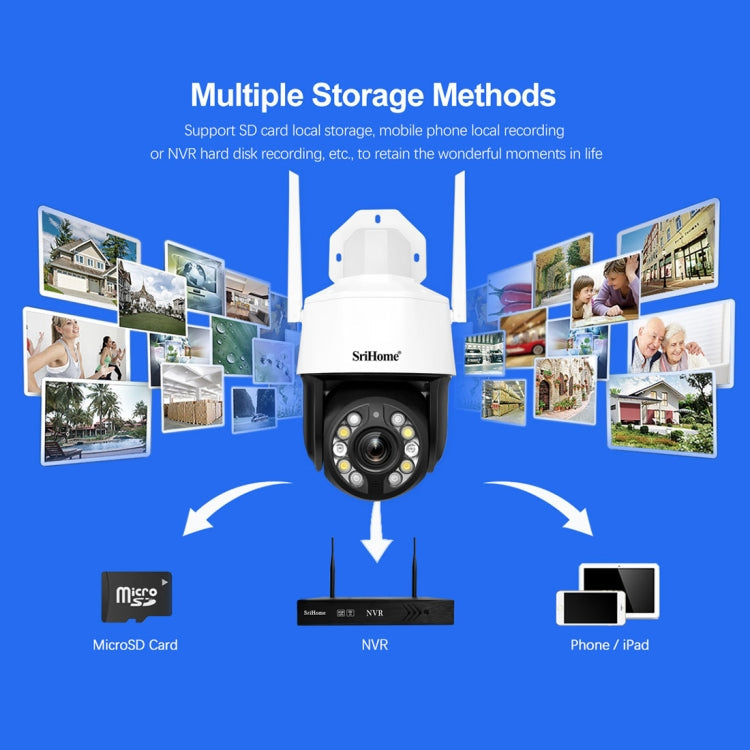 Multiple Storage Methods

Support SD card local storage, mobile phone local recording or NVR hard disk recording, etc., to retain the wonderful moments in life

SriHome

micro SD

MicroSD Card

SriHome NVR

NVR

Phone / iPad