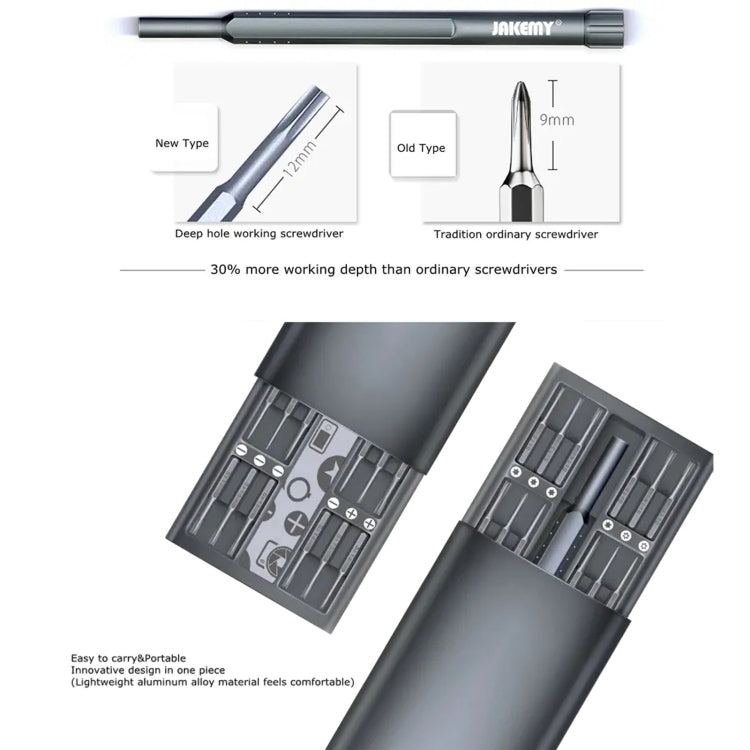 JAKEMY®

New Type

12mm

Deep hole working screwdriver

Old Type

9mm

Tradition ordinary screwdriver

30% more working depth than ordinary screwdrivers

Easy to carry&Portable
Innovative design in one piece
(Lightweight aluminum alloy material feels comfortable)