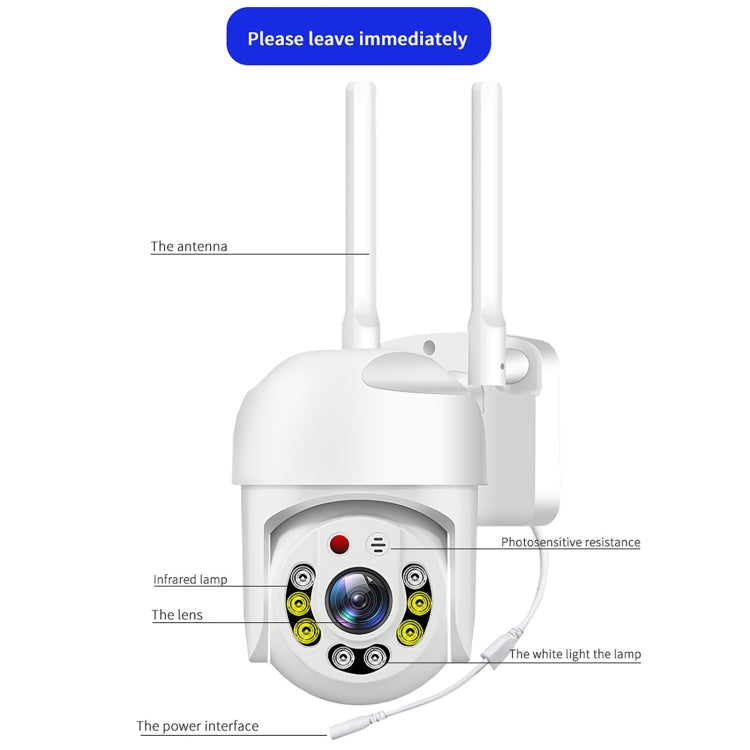 Please leave immediately

The antenna

Photosensitive resistance

Infrared lamp

The lens

The white light the lamp

The power interface