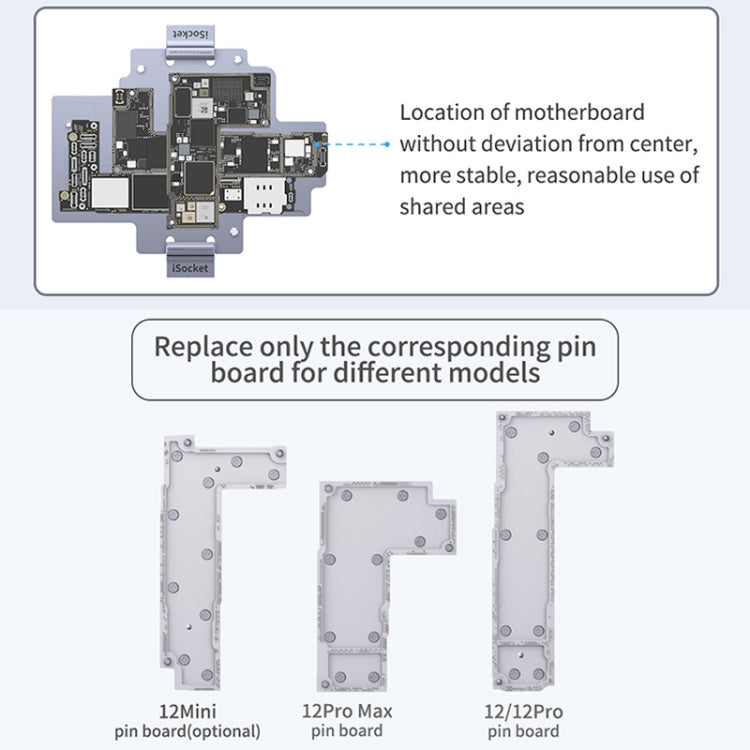 iSocket

iSocket

Location of motherboard without deviation from center, more stable, reasonable use of shared areas

Replace only the corresponding pin board for different models

12Mini
pin board(optional)

12Pro Max
pin board

12/12Pro
pin board