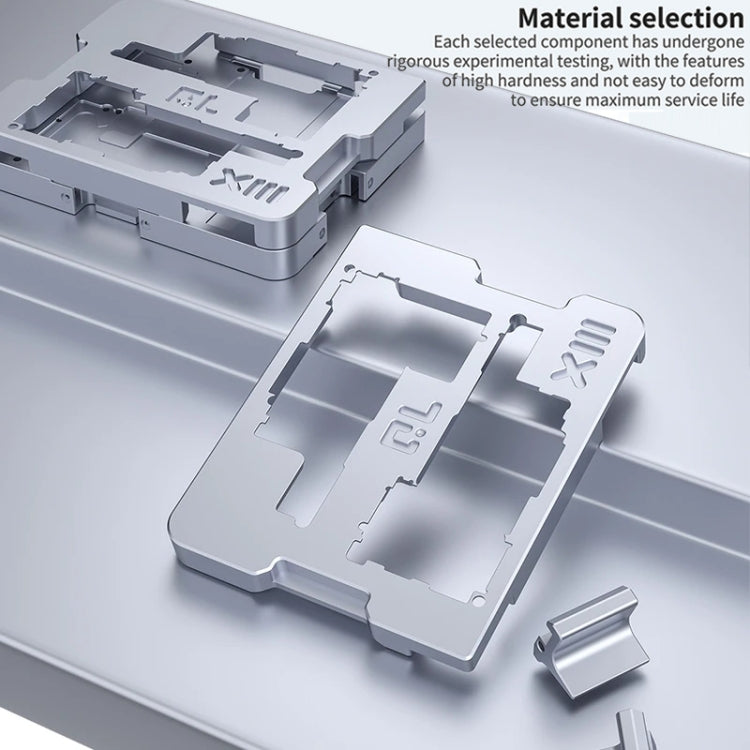 Material selection
Each selected component has undergone rigorous experimental testing, with the features of high hardness and not easy to deform to ensure maximum service life

QL
XIII

QL
XIII