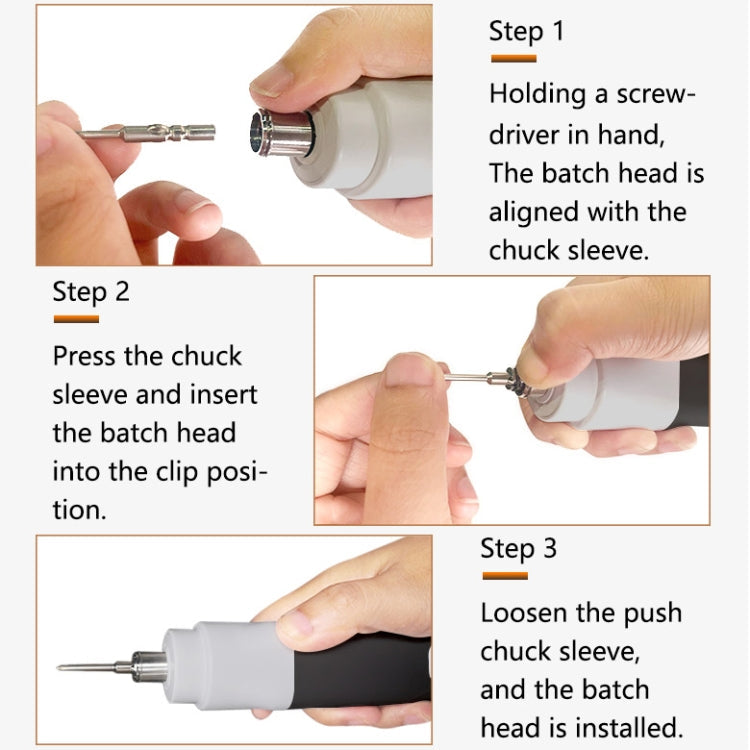 Step 1

Holding a screwdriver in hand, The batch head is aligned with the chuck sleeve.

Step 2

Press the chuck sleeve and insert the batch head into the clip position.

Step 3

Loosen the push chuck sleeve, and the batch head is installed.