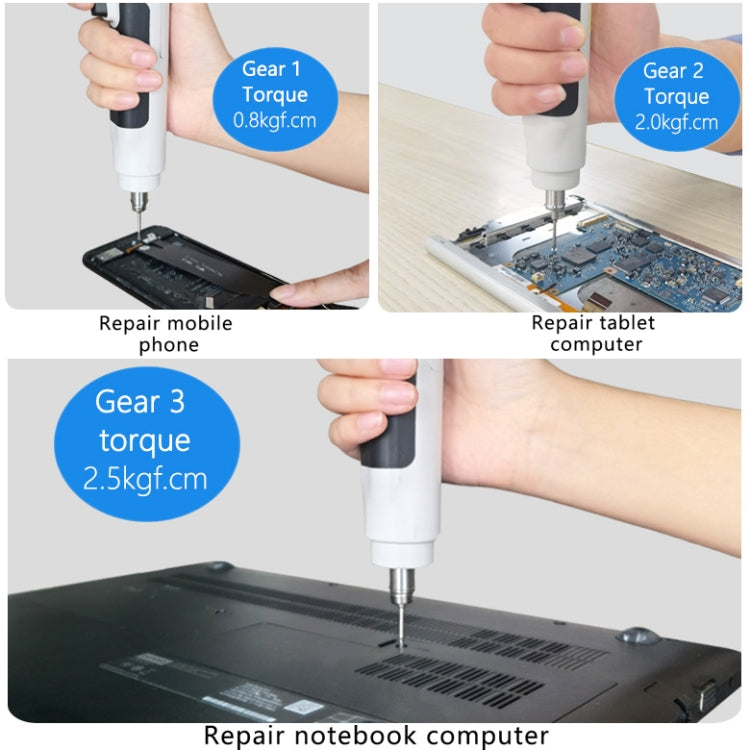 Gear 1
Torque
0.8kgf.cm

Repair mobile phone

Gear 2
Torque
2.0kgf.cm

Repair tablet computer

Gear 3
torque
2.5kgf.cm

Repair notebook computer