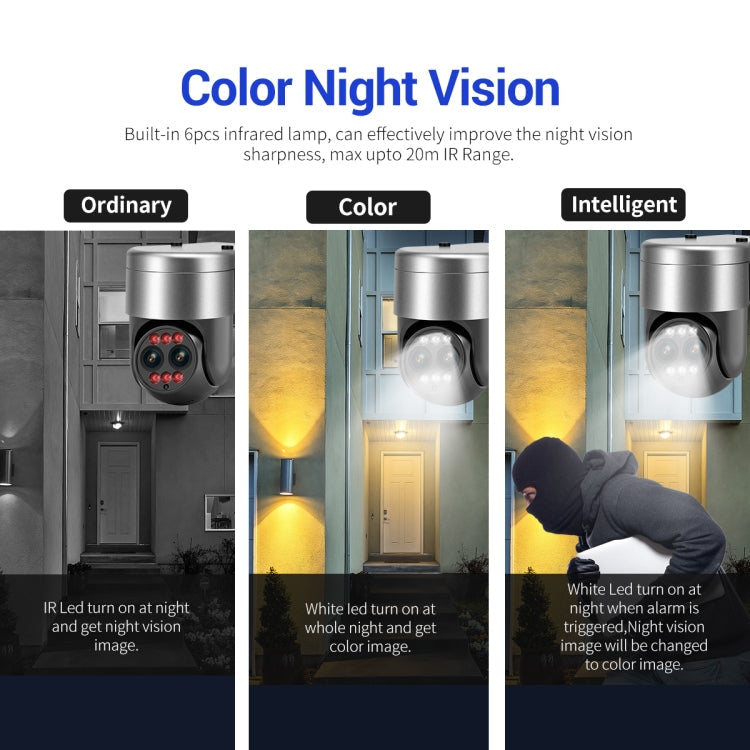 Color Night Vision

Built-in 6pcs infrared lamp, can effectively improve the night vision sharpness, max upto 20m IR Range.

Ordinary

IR Led turn on at night and get night vision image.

Color

White led turn on at whole night and get color image.

Intelligent

White Led turn on at night when alarm is triggered,Night vision image will be changed to color image.