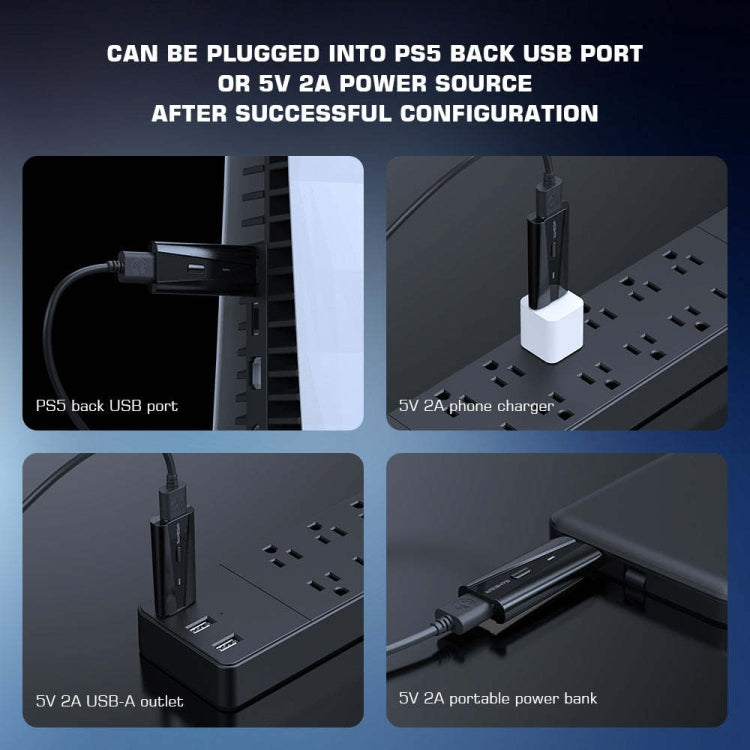 CAN BE PLUGGED INTO PS5 BACK USB PORT OR 5V 2A POWER SOURCE AFTER SUCCESSFUL CONFIGURATION

PS5 back USB port

5V 2A phone charger

5V 2A USB-A outlet

5V 2A portable power bank