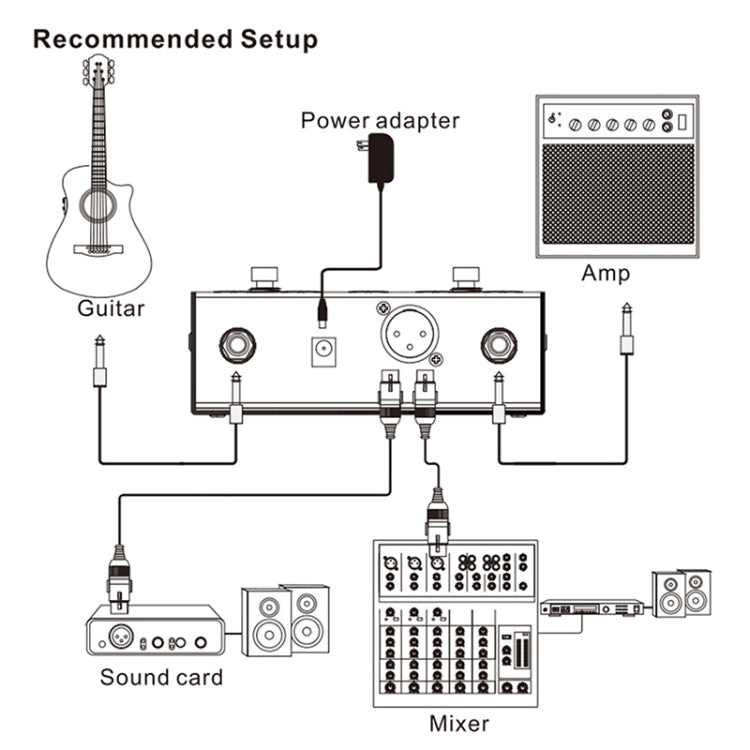 Recommended Setup

Power adapter

Guitar

Amp

Sound card

Mixer