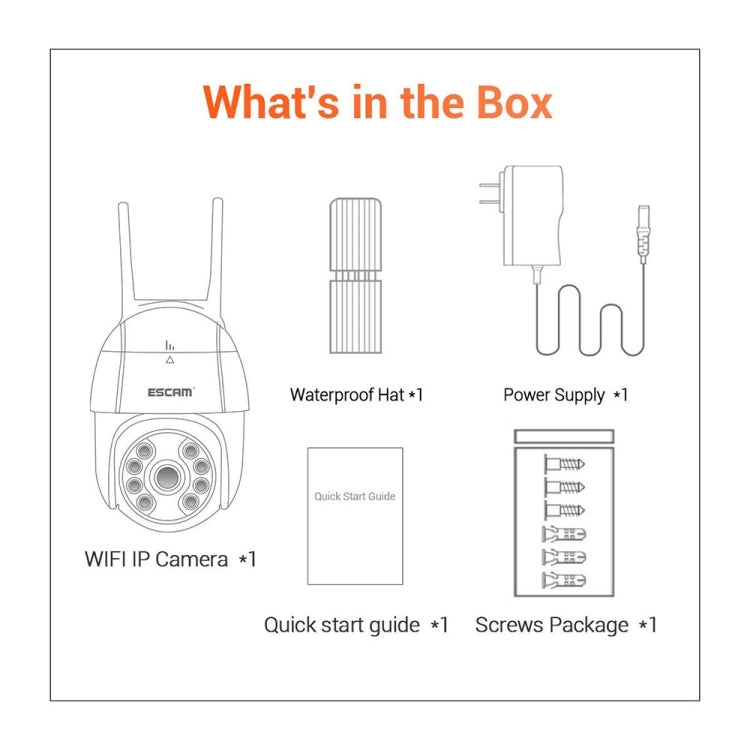 What's in the Box

ESCAM

WIFI IP Camera *1

Waterproof Hat *1

Power Supply *1

Quick Start Guide

Quick start guide *1

Screws Package *1