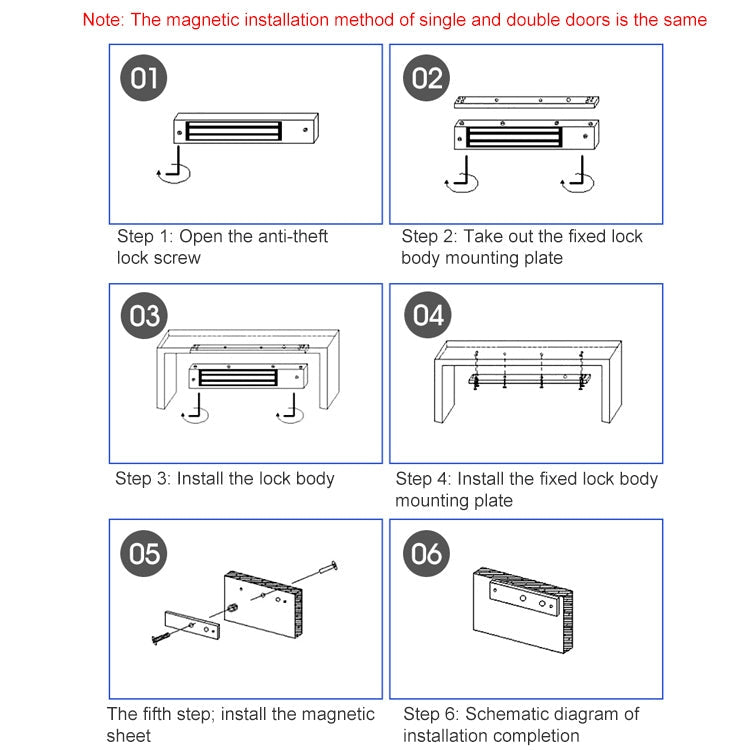 Note: The magnetic installation method of single and double doors is the same

01

Step 1: Open the anti-theft lock screw

02

Step 2: Take out the fixed lock body mounting plate

03

Step 3: Install the lock body

04

Step 4: Install the fixed lock body mounting plate

05

The fifth step; install the magnetic sheet

06

Step 6: Schematic diagram of installation completion