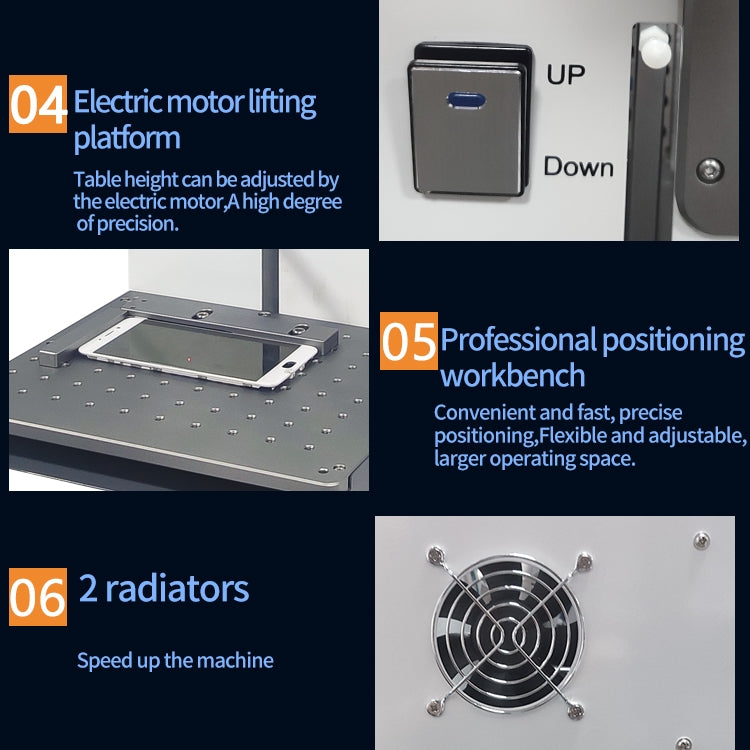 04 Electric motor lifting platform

Table height can be adjusted by the electric motor,A high degree of precision.

UP

Down

05 Professional positioning workbench

Convenient and fast, precise positioning,Flexible and adjustable, larger operating space.

06 2 radiators

Speed up the machine