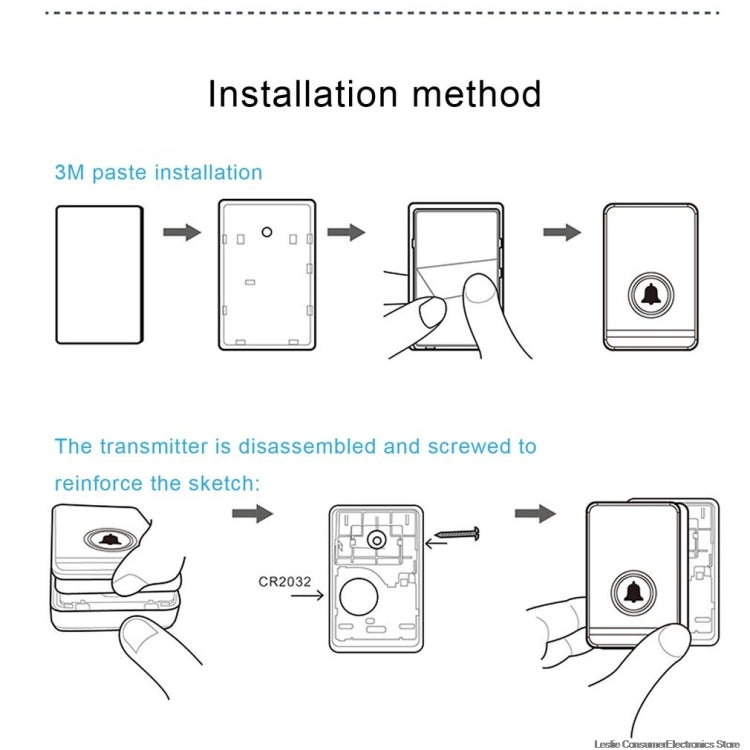 Installation method

3M paste installation

The transmitter is disassembled and screwed to reinforce the sketch:

CR2032

Leslie ConsumerElectronics Store