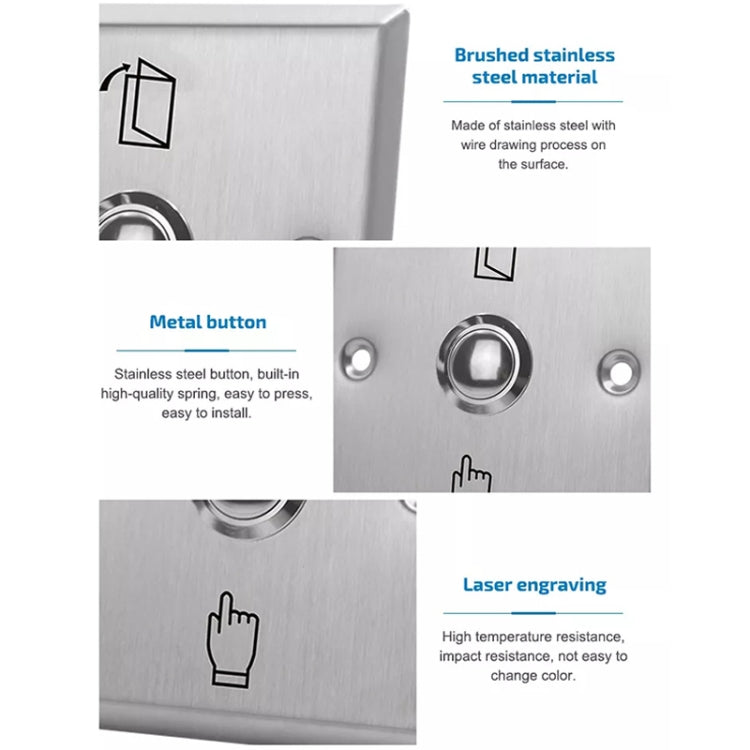 Brushed stainless steel material

Made of stainless steel with wire drawing process on the surface.

Metal button

Stainless steel button, built-in high-quality spring, easy to press, easy to install.

Laser engraving

High temperature resistance, impact resistance, not easy to change color.