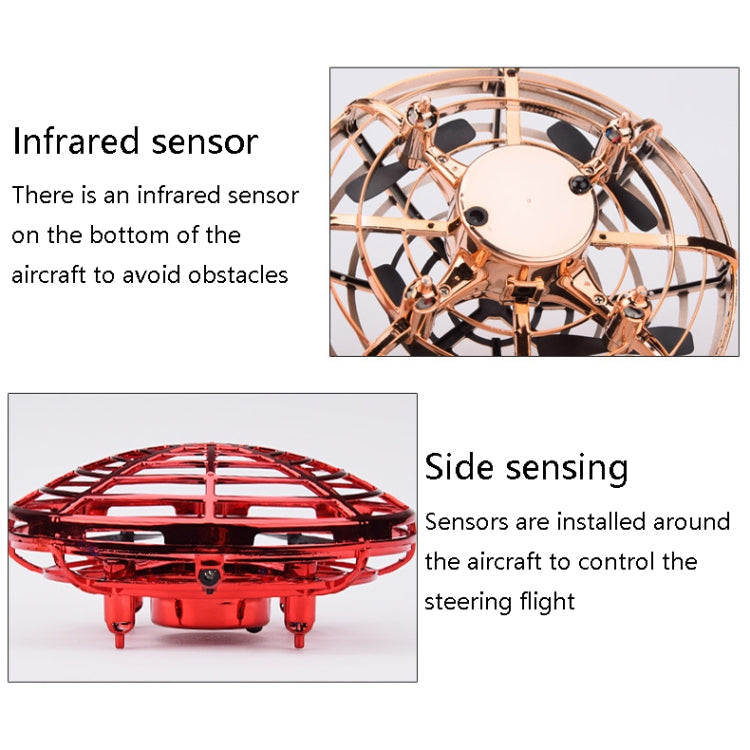 Infrared sensor

There is an infrared sensor on the bottom of the aircraft to avoid obstacles

Side sensing

Sensors are installed around the aircraft to control the steering flight