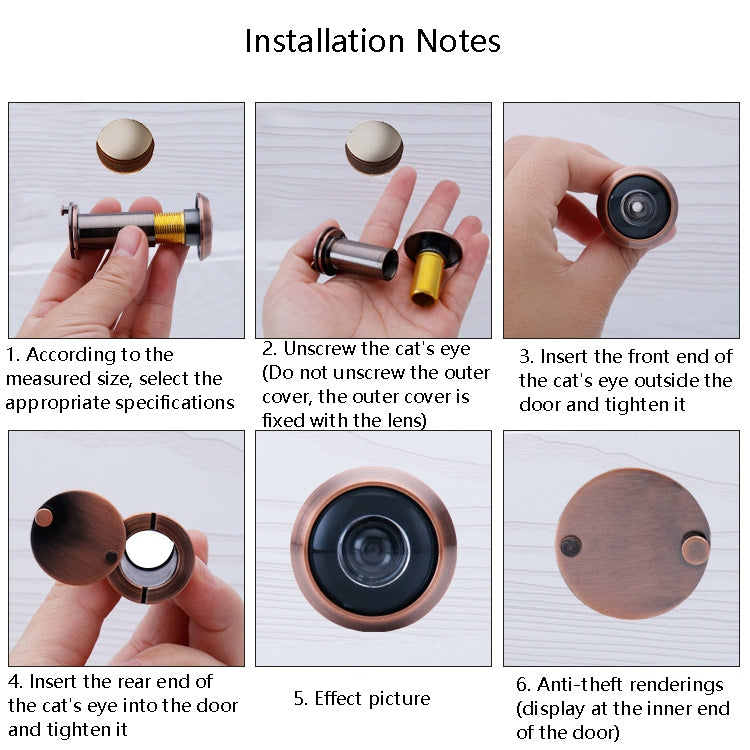 Installation Notes

1. According to the measured size, select the appropriate specifications

2. Unscrew the cat's eye (Do not unscrew the outer cover, the outer cover is fixed with the lens)

3. Insert the front end of the cat's eye outside the door and tighten it

4. Insert the rear end of the cat's eye into the door and tighten it

5. Effect picture

6. Anti-theft renderings (display at the inner end of the door)