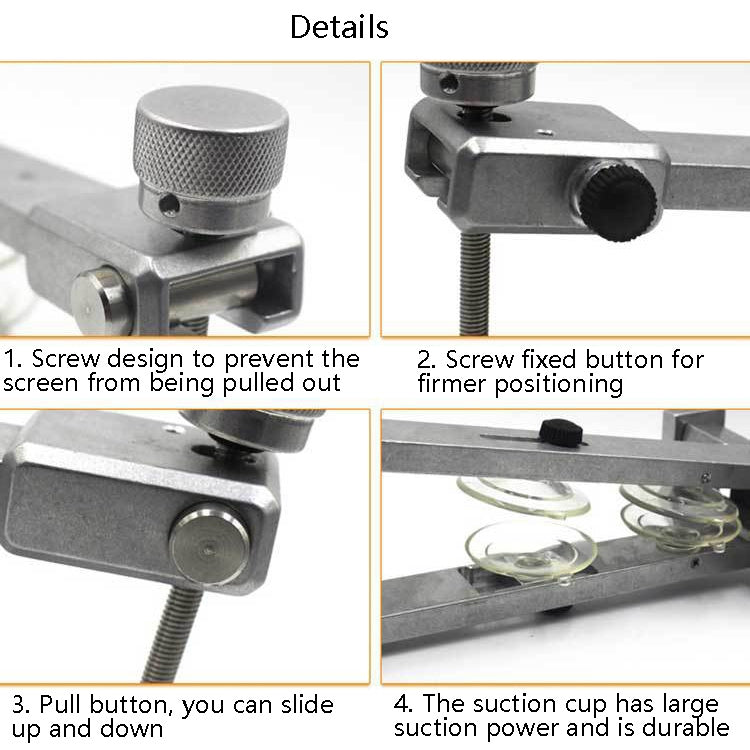 Details

1. Screw design to prevent the screen from being pulled out

2. Screw fixed button for firmer positioning

3. Pull button, you can slide up and down

4. The suction cup has large suction power and is durable