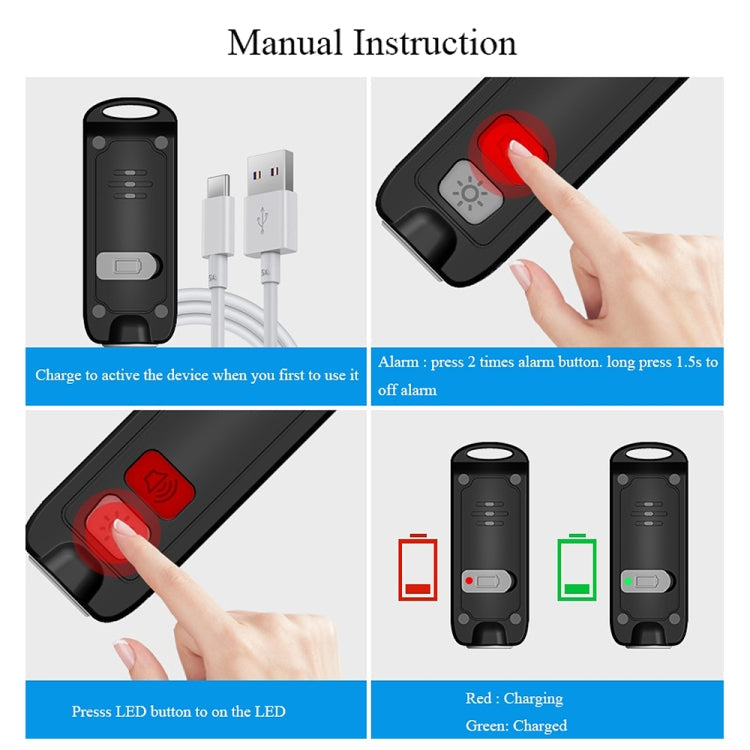 Manual Instruction

Charge to active the device when you first to use it

Alarm : press 2 times alarm button. long press 1.5s to off alarm

Presss LED button to on the LED

Red : Charging
Green: Charged