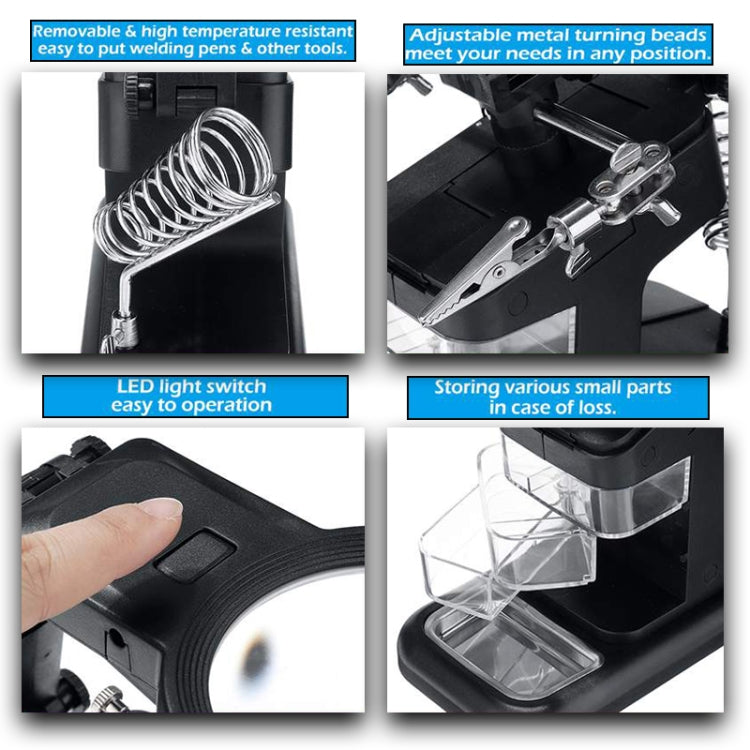 Removable & high temperature resistant easy to put welding pens & other tools.

Adjustable metal turning beads meet your needs in any position.

LED light switch easy to operation

Storing various small parts in case of loss.