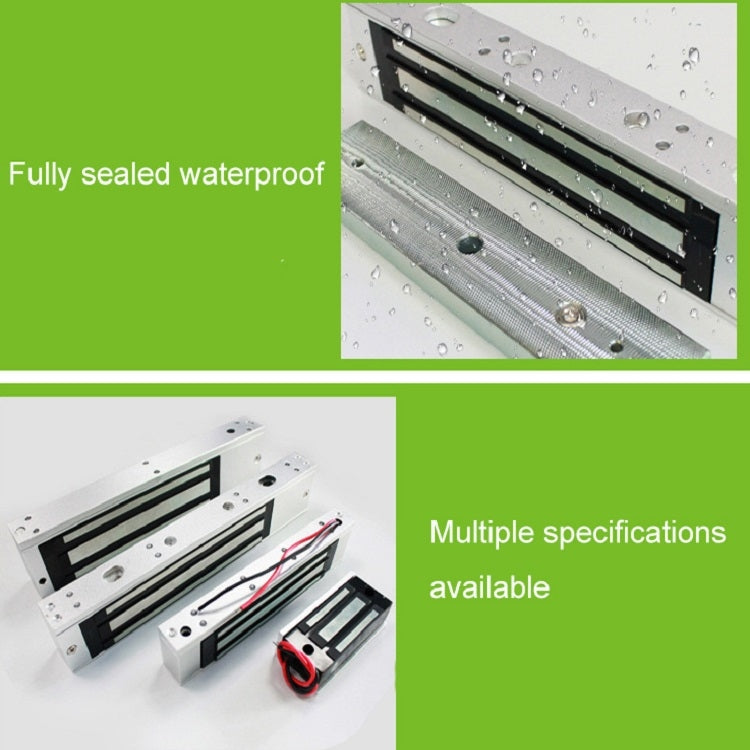 Fully sealed waterproof

Multiple specifications available