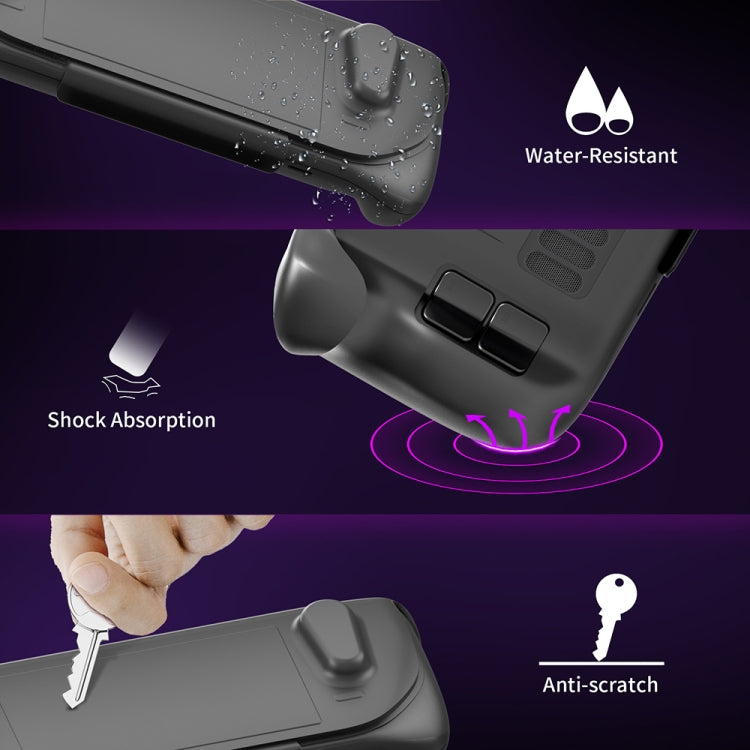 Water-Resistant

Shock Absorption

Anti-scratch