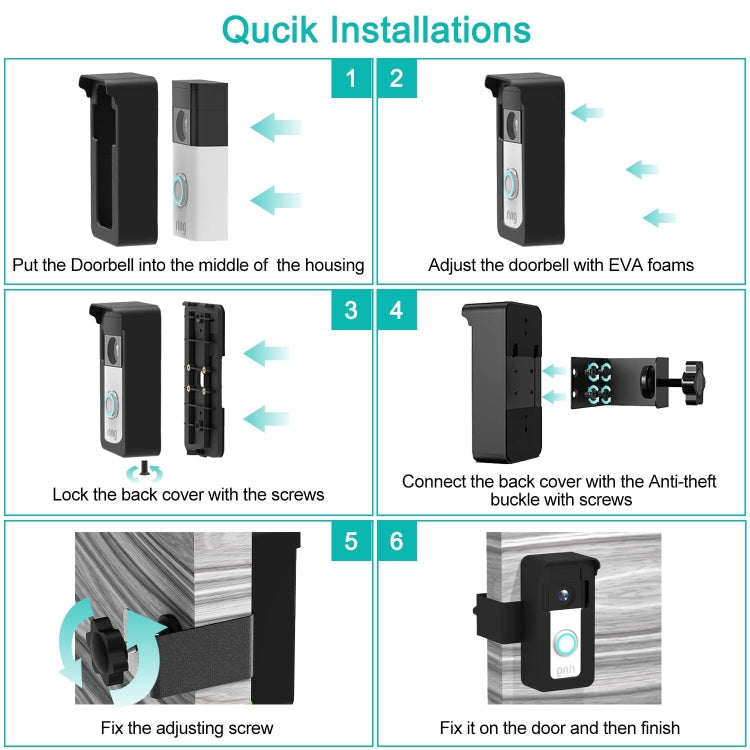 Qucik Installations

1

ring

Put the Doorbell into the middle of the housing

2

ring

Adjust the doorbell with EVA foams

3

ring

Lock the back cover with the screws

4

Connect the back cover with the Anti-theft buckle with screws

5

Fix the adjusting screw

6

ring

Fix it on the door and then finish