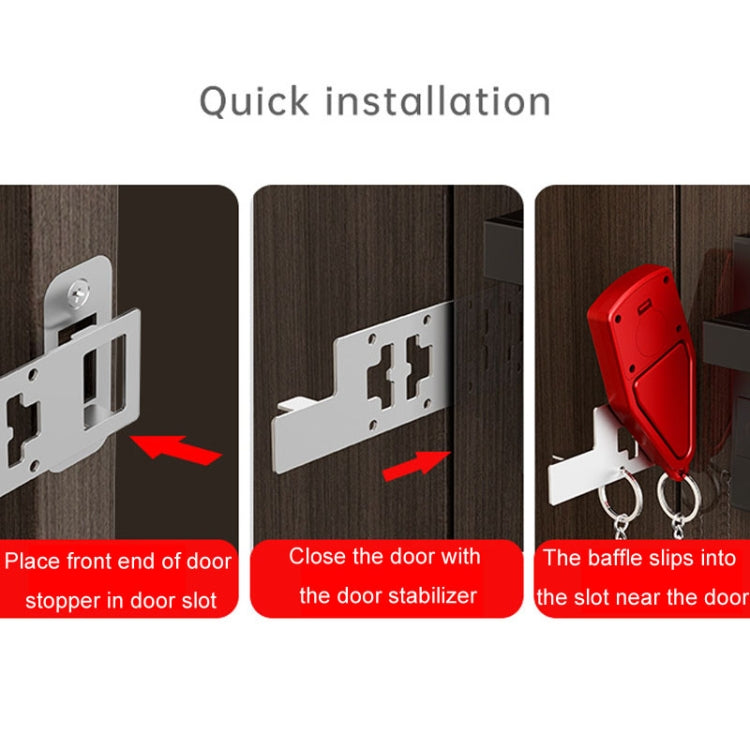 Quick installation

Place front end of door stopper in door slot

Close the door with the door stabilizer

The baffle slips into the slot near the door