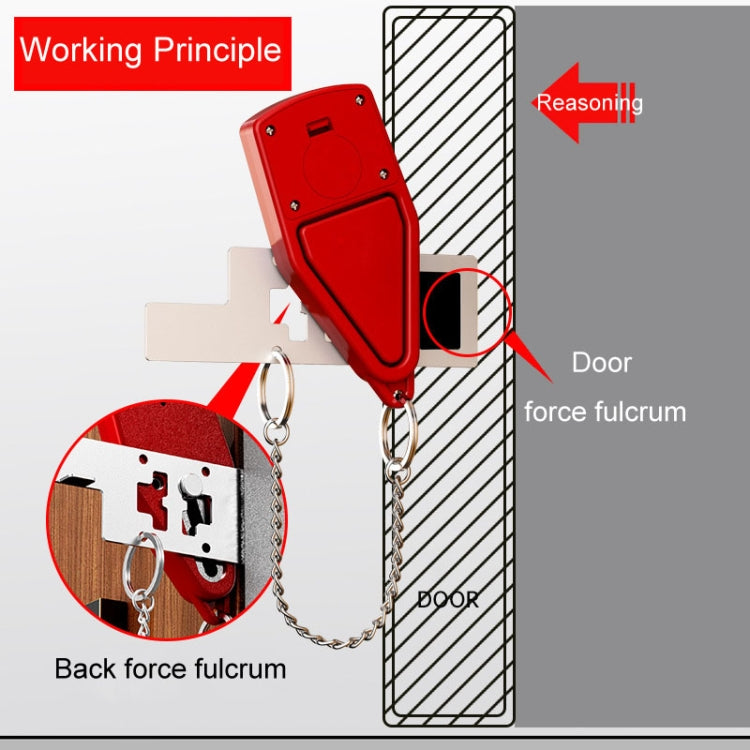 Working Principle

Reasoning

Door
force fulcrum

DOOR

Back force fulcrum