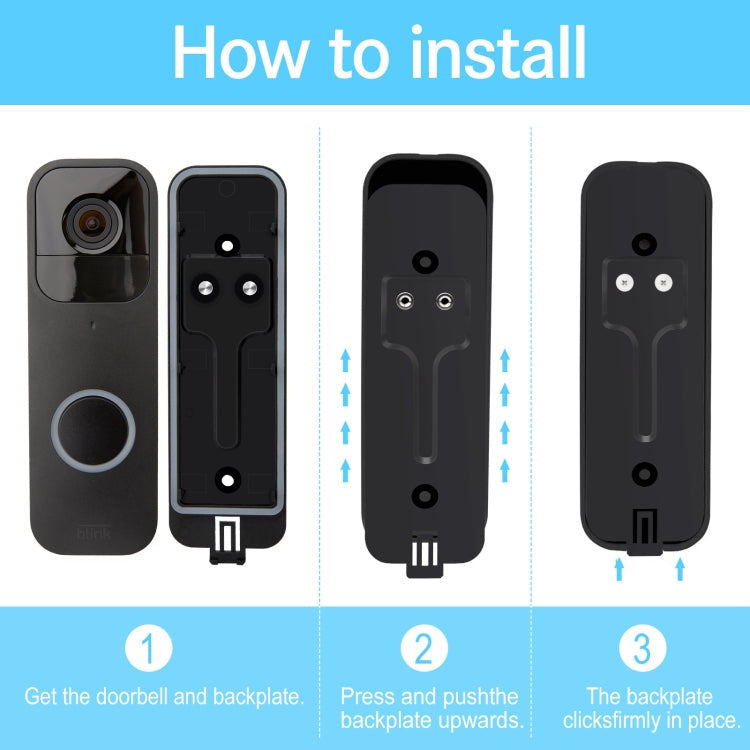 How to install

blink

1

Get the doorbell and backplate.

2

Press and pushthe backplate upwards.

3

The backplate clicksfirmly in place.