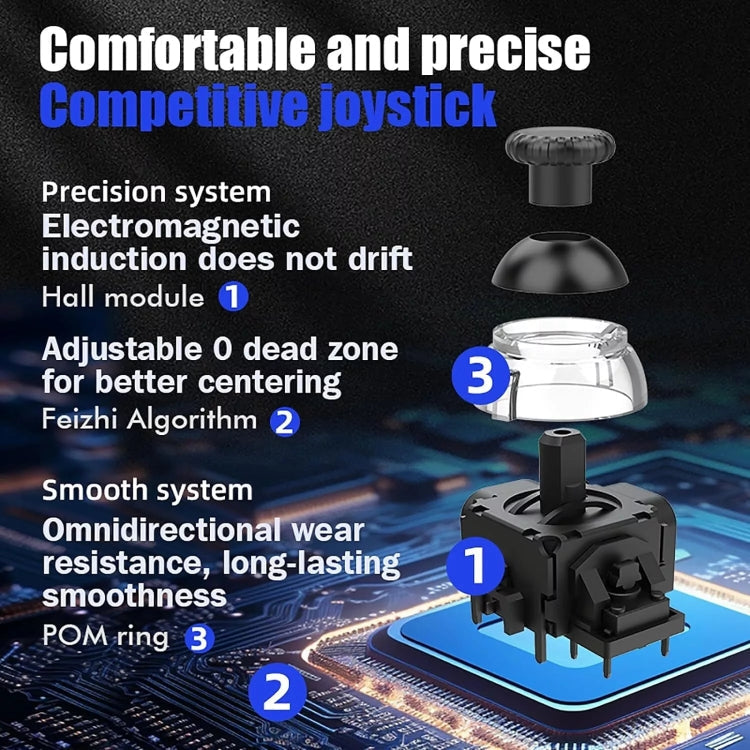 Comfortable and precise
Competitive joystick

Precision system
Electromagnetic induction does not drift
Hall module 1

Adjustable 0 dead zone for better centering
Feizhi Algorithm 2

Smooth system
Omnidirectional wear resistance, long-lasting smoothness
POM ring 3

3
1
2