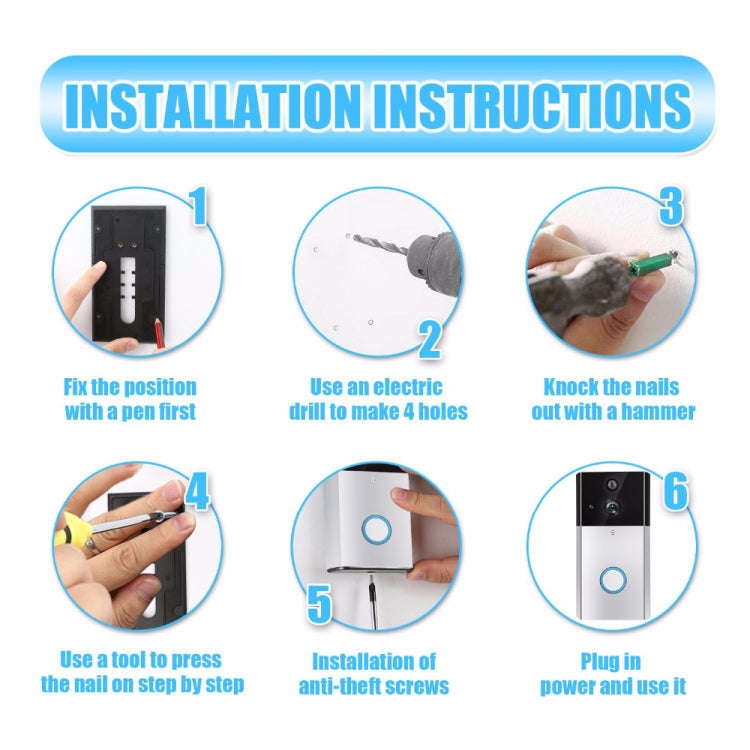 INSTALLATION INSTRUCTIONS

1

Fix the position with a pen first

2

Use an electric drill to make 4 holes

3

Knock the nails out with a hammer

4

Use a tool to press the nail on step by step

5

Installation of anti-theft screws

6

Plug in power and use it