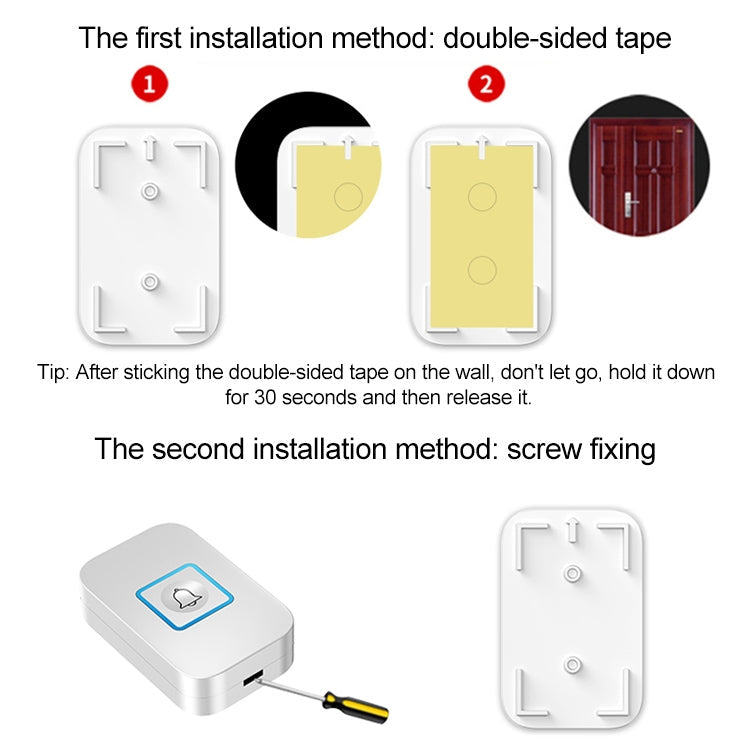 The first installation method: double-sided tape

1

2

Tip: After sticking the double-sided tape on the wall, don't let go, hold it down for 30 seconds and then release it.

The second installation method: screw fixing