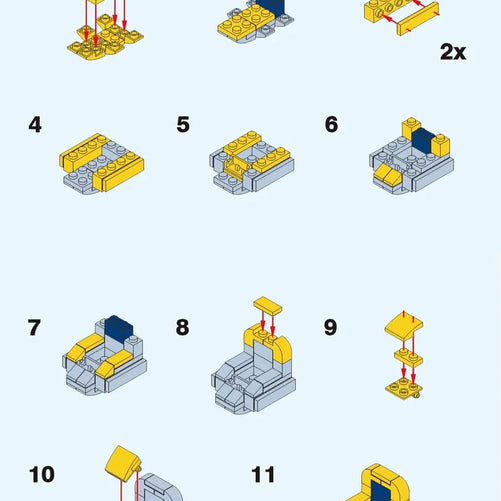 2x

4

5

6

7

8

9

10

11